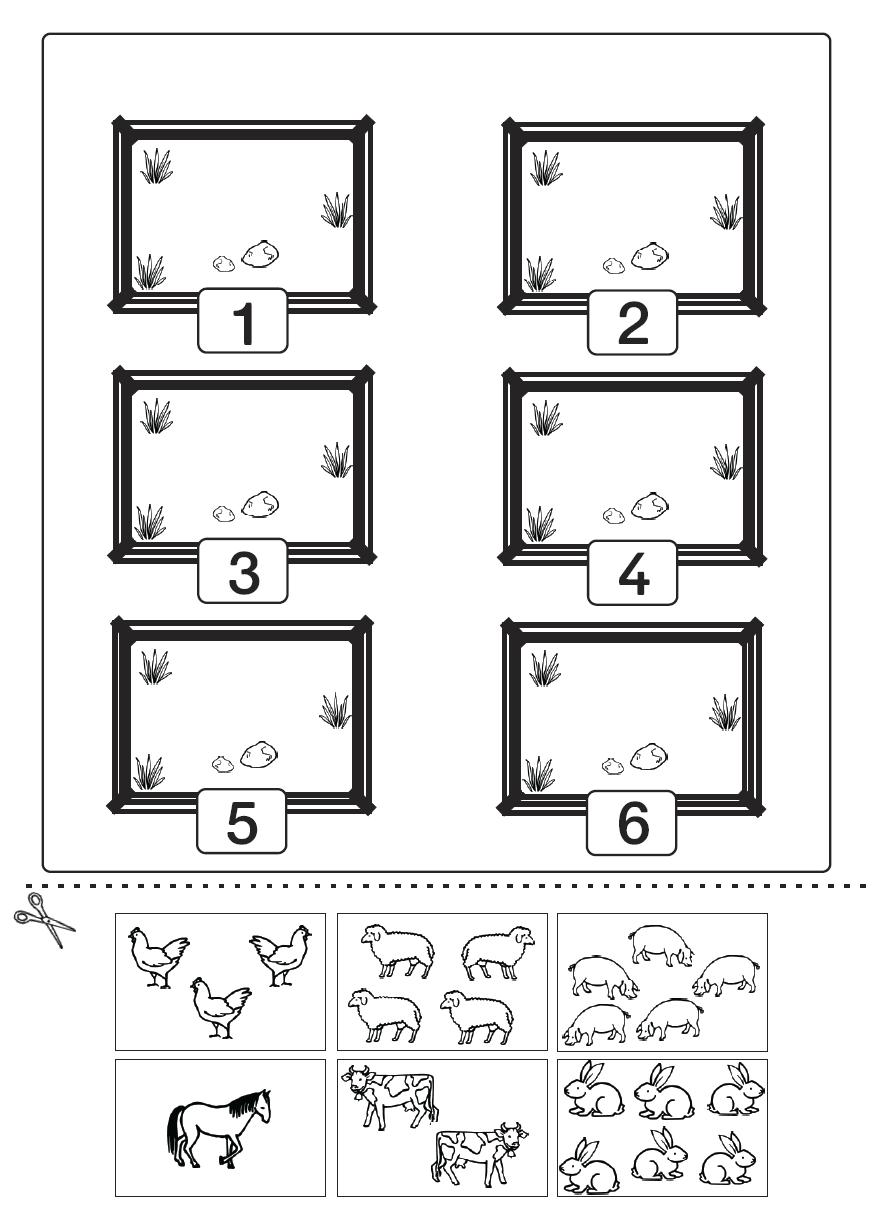 1

2

3

4

5

6